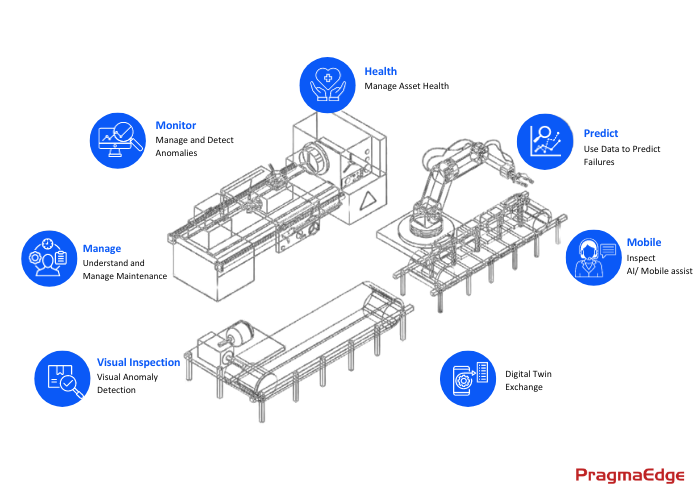 Health
Manage Asset Health

Monitor
Manage and Detect Anomalies

Predict
Use Data to Predict Failures

Manage
Understand and Manage Maintenance

Mobile
Inspect
AI/ Mobile assist

Visual Inspection
Visual Anomaly Detection

Digital Twin Exchange

PragmaEdge