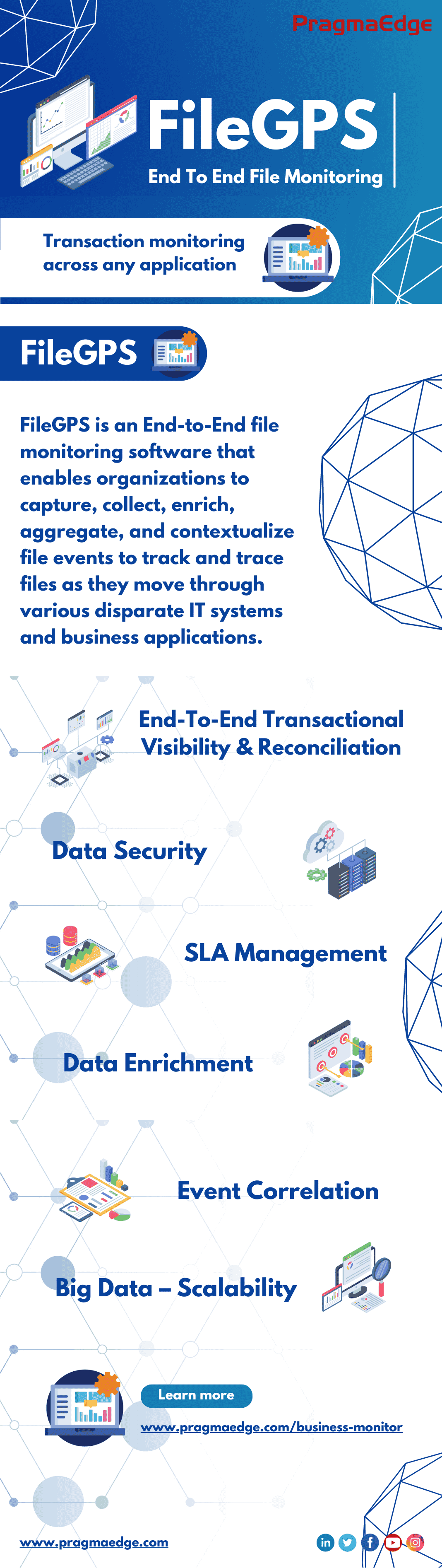 PragmaEdge

FileGPS

End To End File Monitoring

Transaction monitoring across any application

FileGPS

FileGPS is an End-to-End file monitoring software that enables organizations to capture, collect, enrich, aggregate, and contextualize file events to track and trace files as they move through various disparate IT systems and business applications.

End-To-End Transactional Visibility & Reconciliation

Data Security

SLA Management

Data Enrichment

Event Correlation

Big Data – Scalability

Learn more

www.pragmaedge.com/business-monitor

www.pragmaedge.com